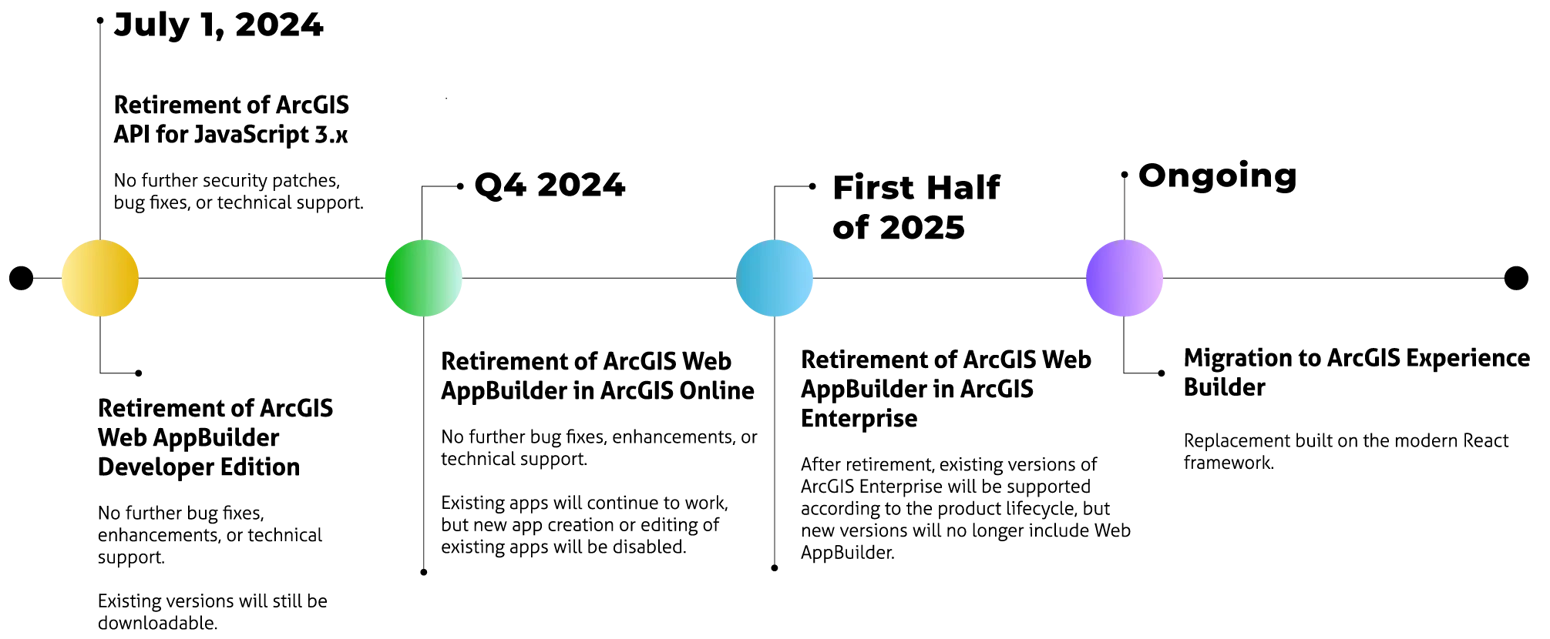 July 1, 2024

Retirement of ArcGIS API for JavaScript 3.x

No further security patches, bug fixes, or technical support.

Retirement of ArcGIS Web AppBuilder Developer Edition

No further bug fixes, enhancements, or technical support.

Existing versions will still be downloadable.

Q4 2024

Retirement of ArcGIS Web AppBuilder in ArcGIS Online

No further bug fixes, enhancements, or technical support.

Existing apps will continue to work, but new app creation or editing of existing apps will be disabled.

First Half of 2025

Retirement of ArcGIS Web AppBuilder in ArcGIS Enterprise

After retirement, existing versions of ArcGIS Enterprise will be supported according to the product lifecycle, but new versions will no longer include Web AppBuilder.

Ongoing

Migration to ArcGIS Experience Builder

Replacement built on the modern React framework.